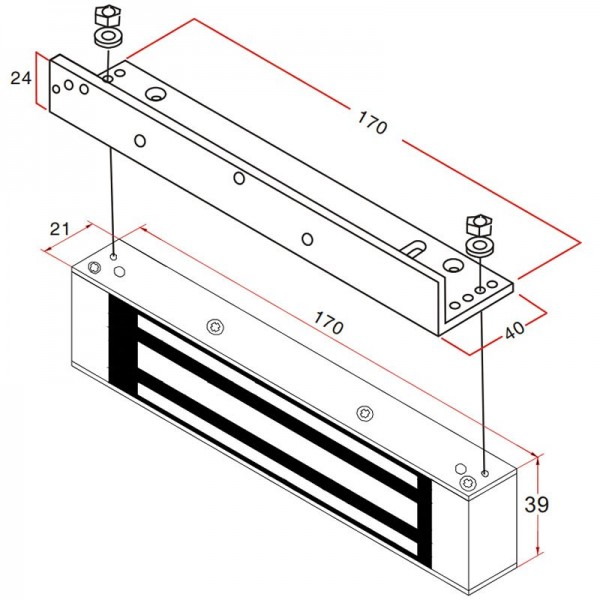 24
170
21
170
40
39